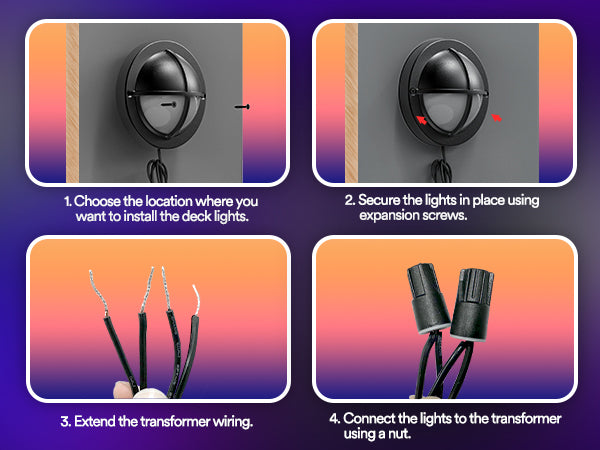 1. Choose the location where you want to install the deck lights.

2. Secure the lights in place using expansion screws.

3. Extend the transformer wiring.

4. Connect the lights to the transformer using a nut.